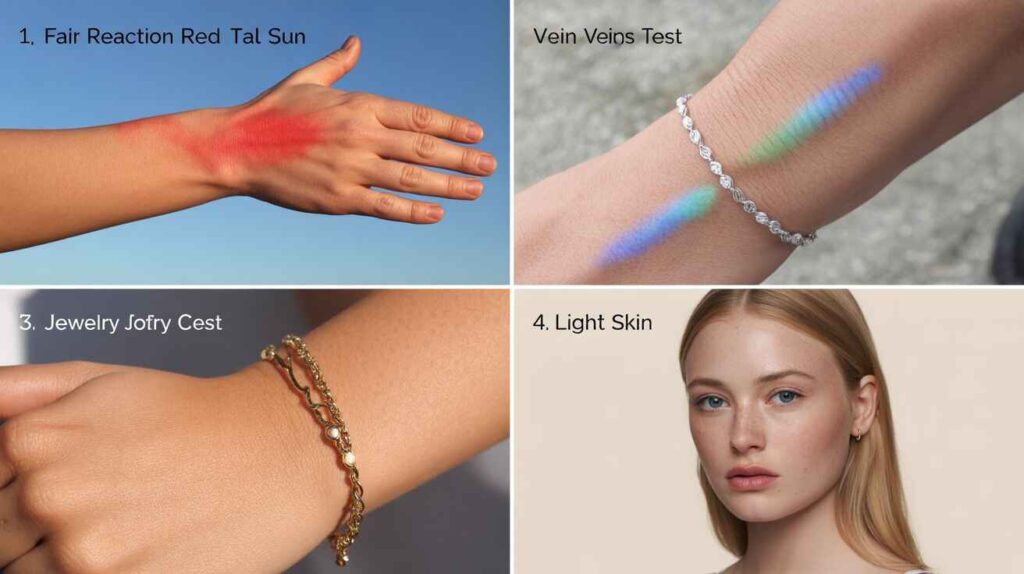 1. Fair Reaction Red Tal Sun

Vein Veins Test

3. Jewelry Jofry Cest

4. Light Skin